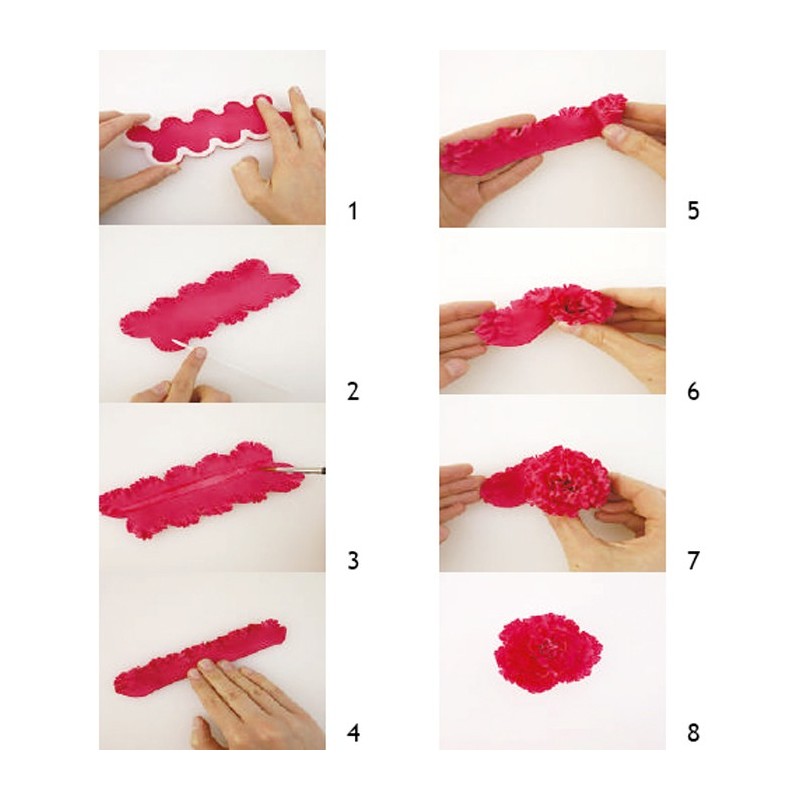 1

2

3

4

5

6

7

8